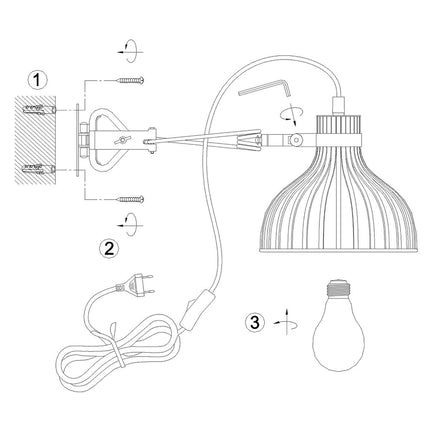 1

2

3