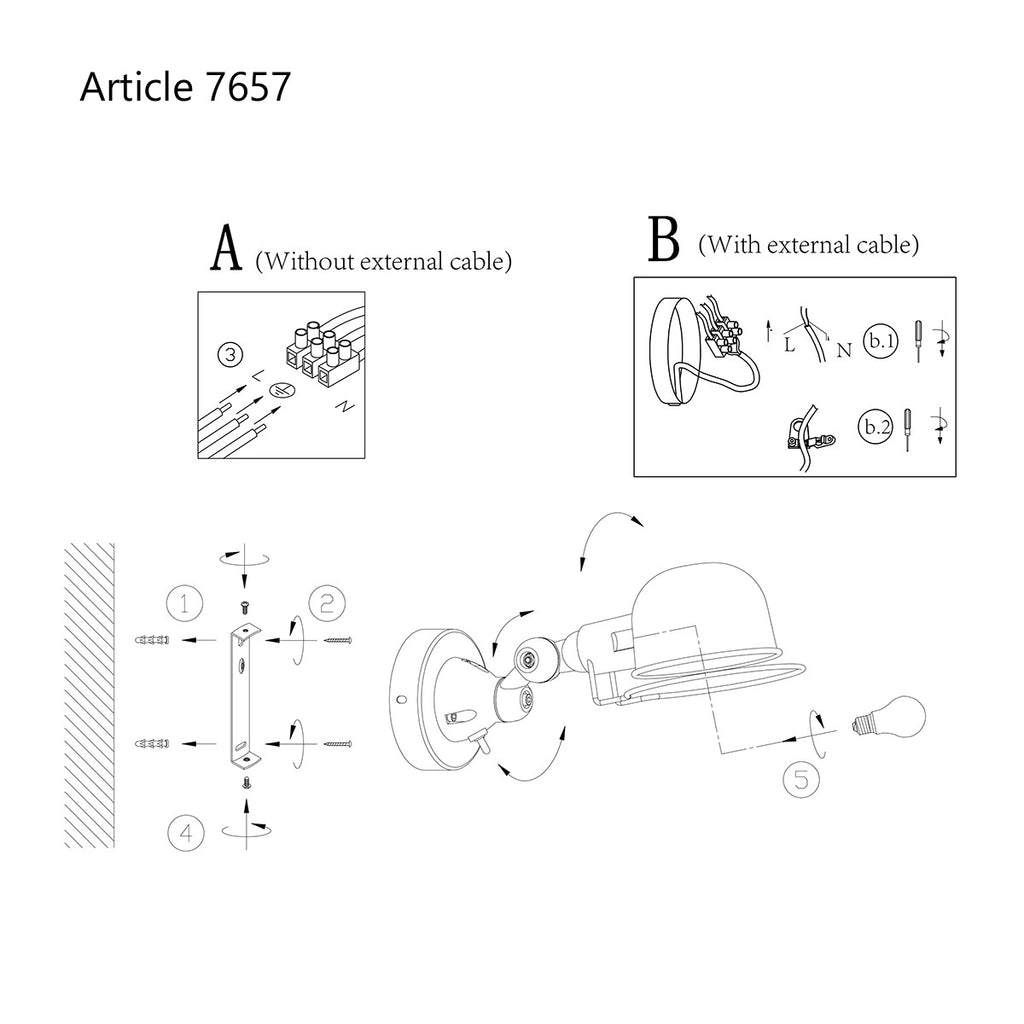 Article 7657

A (Without external cable)

3
L
N

B (With external cable)

L
N
b.1
b.2

1
2
4
5