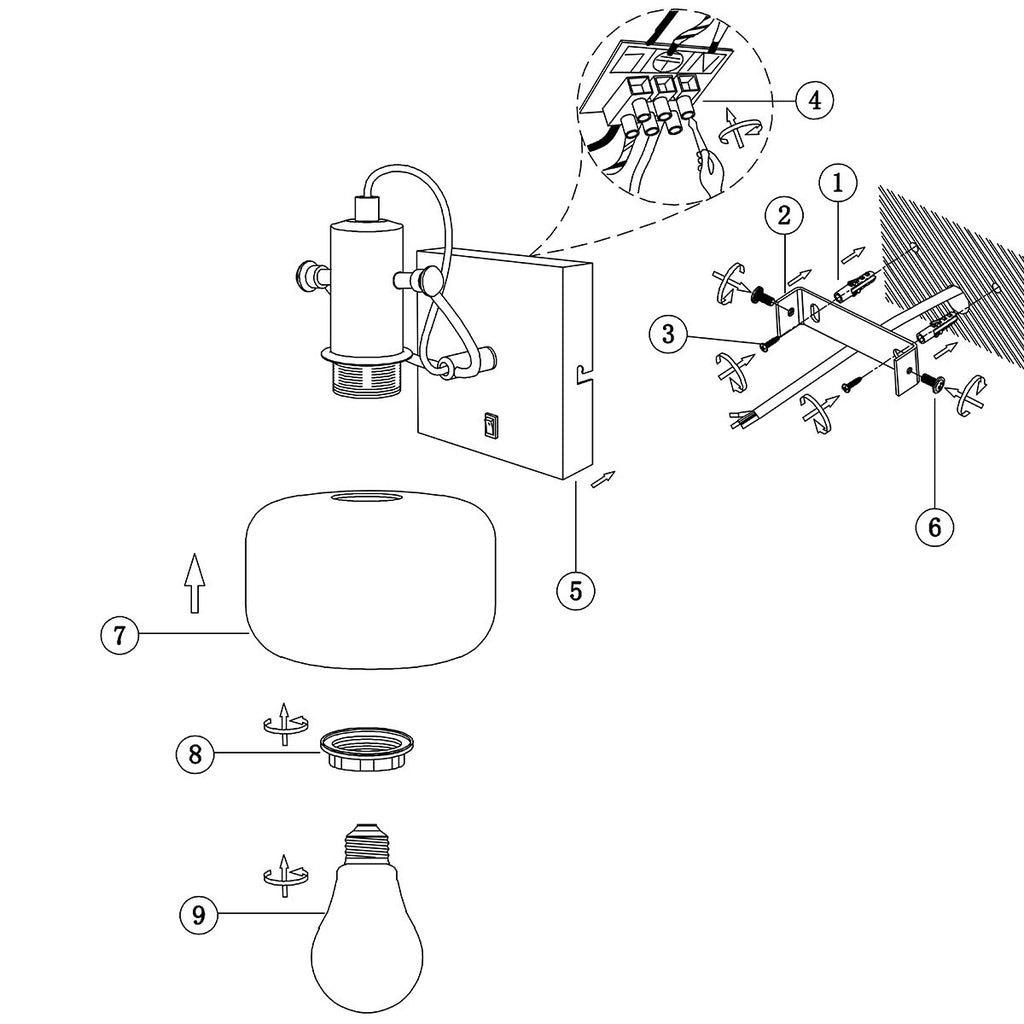 4
1
2
3
6
5
7
8
9