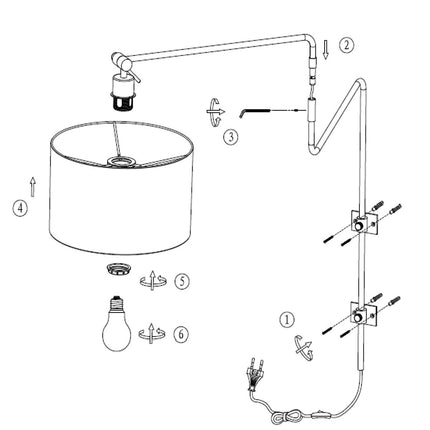 2
3
4
5
6
1