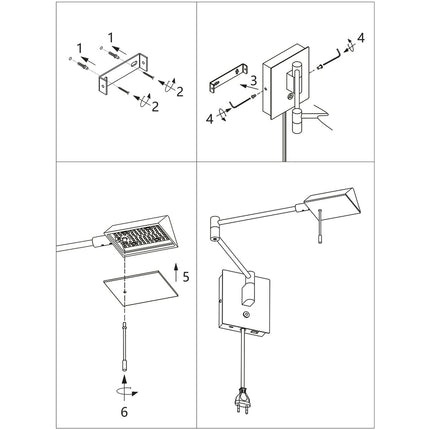 1
1
2
2
4
3
4
5
6