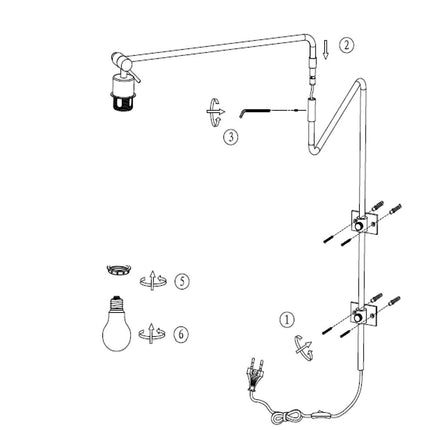 2

3

5

6

1